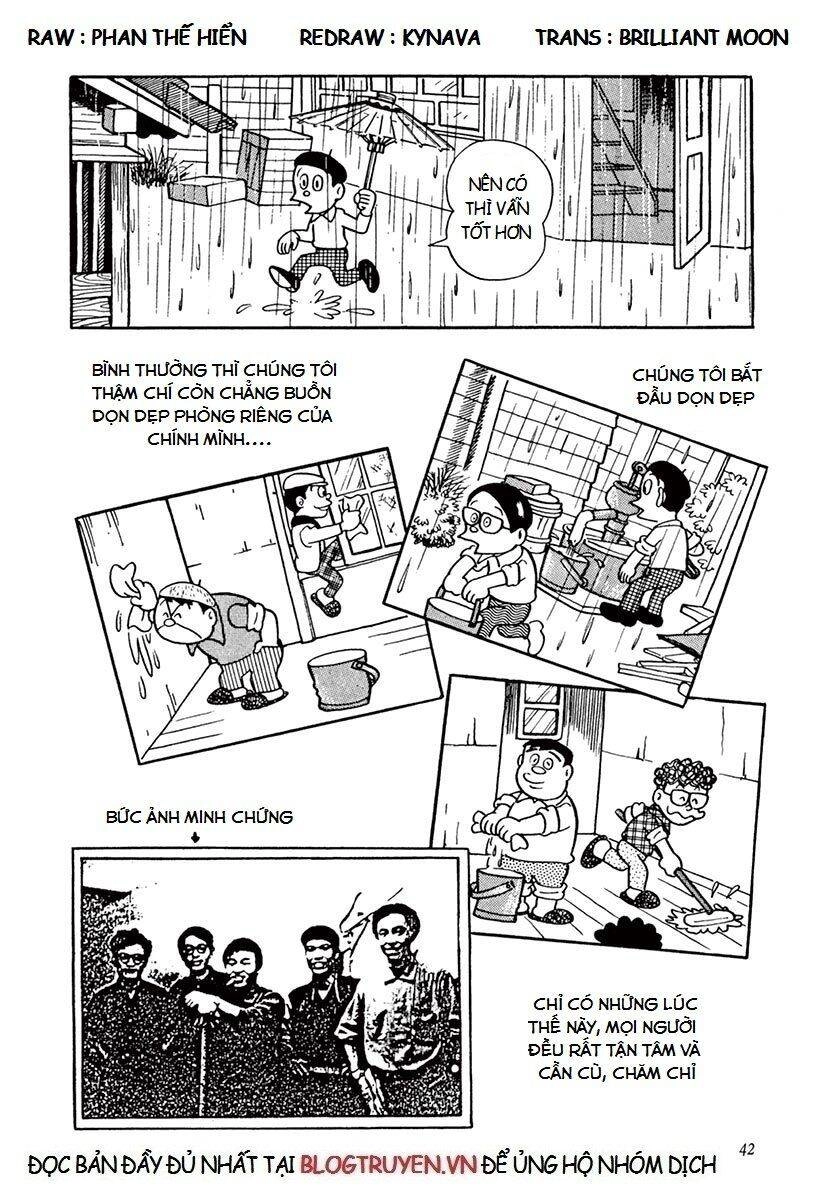 RAW : PHAN THẾ HIỂN REDRAW : KYNAVA TRANS : BRILLIANT MOON

NÊN CÓ THÌ VẪN TỐT HƠN

BÌNH THƯỜNG THÌ CHÚNG TÔI THẬM CHÍ CÒN CHẲNG BUỒN DỌN DẸP PHÒNG RIÊNG CỦA CHÍNH MÌNH....

CHÚNG TÔI BẮT ĐẦU DỌN DẸP

BỨC ẢNH MINH CHỨNG

CHỈ CÓ NHỮNG LÚC THẾ NÀY, MỌI NGƯỜI ĐỀU RẤT TẬN TÂM VÀ CẦN CÙ, CHĂM CHỈ

ĐỌC BẢN ĐẦY ĐỦ NHẤT TẠI BLOGTRUYEN.VN ĐỂ ỦNG HỘ NHÓM DỊCH

42