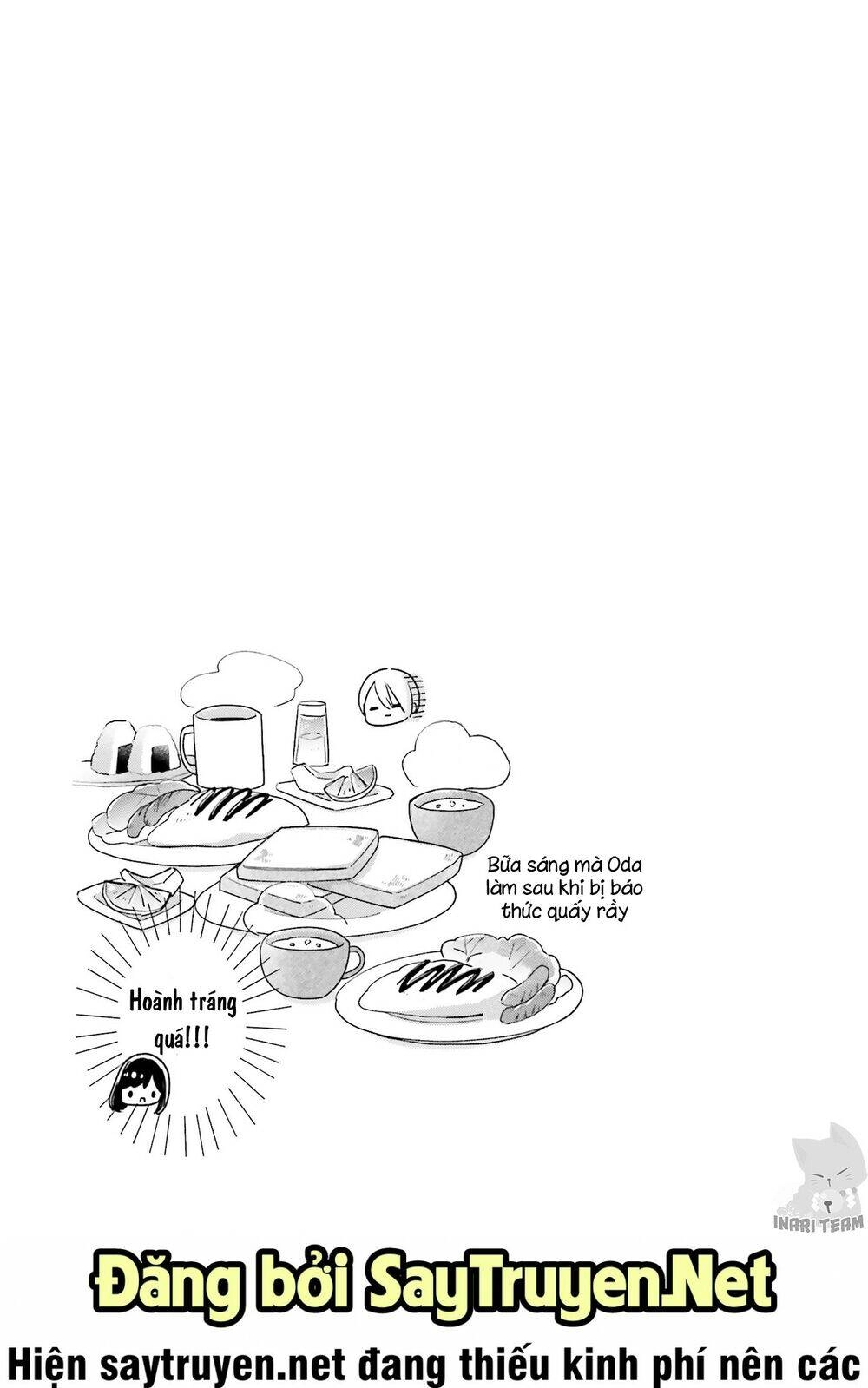 Bữa sáng mà Oda làm sau khi bị báo thức quấy rầy

Hoành tráng quá!!!

INARI TEAM

Đăng bởi SayTruyen.Net

Hiện saytruyen.net đang thiếu kinh phí nên các