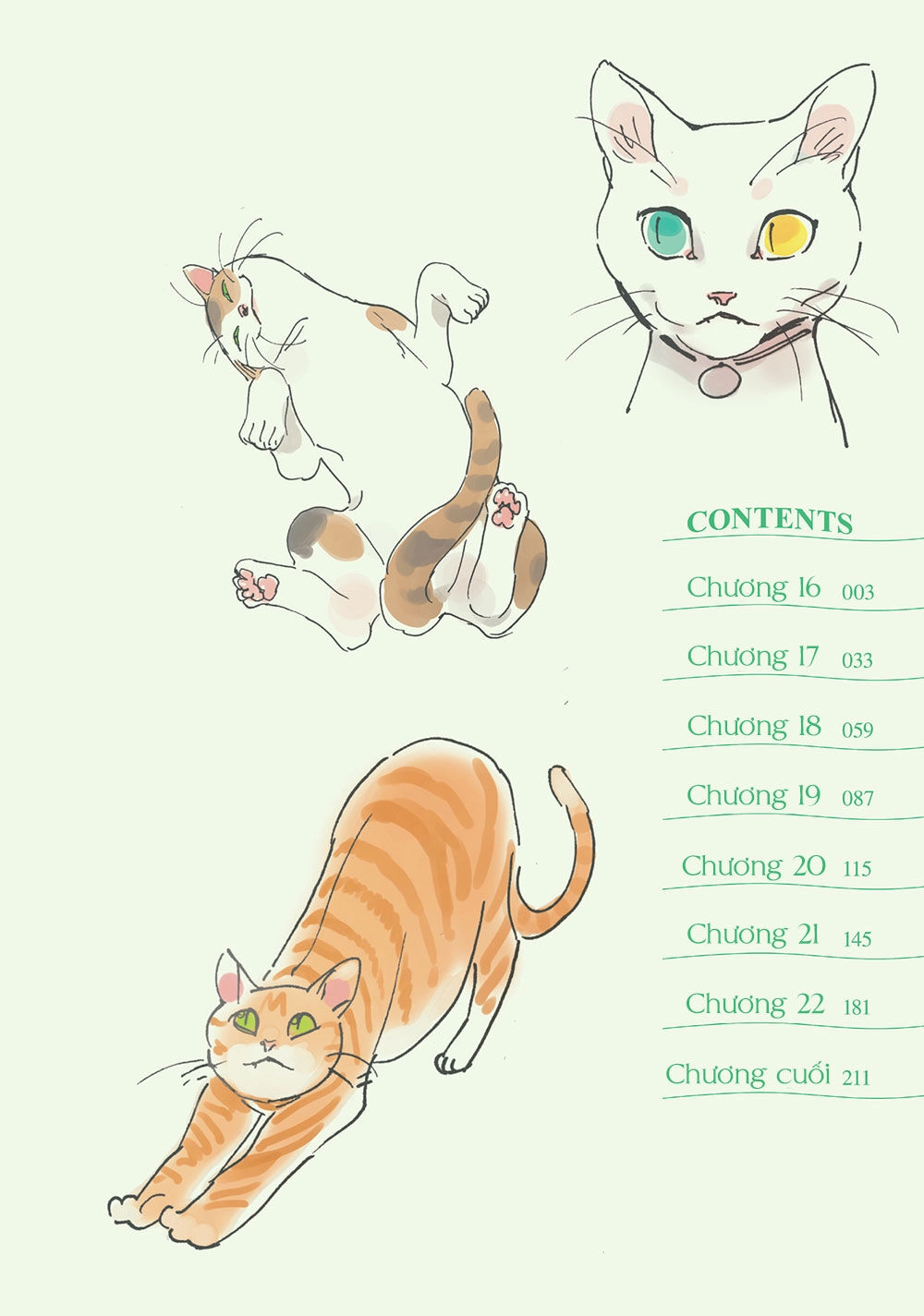 CONTENTS

Chương 16 003

Chương 17 033

Chương 18 059

Chương 19 087

Chương 20 115

Chương 21 145

Chương 22 181

Chương cuối 211