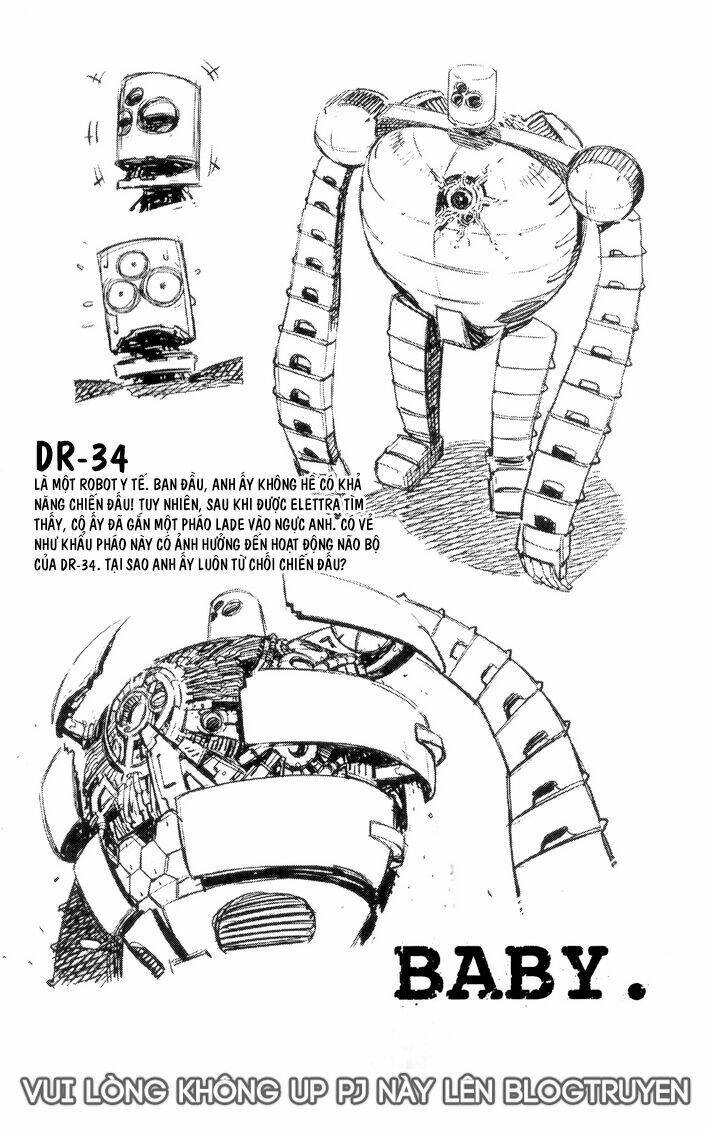 DR-34
LÀ MỘT ROBOT Y TẾ. BAN ĐẦU, ANH ẤY KHÔNG HỀ CÓ KHẢ NĂNG CHIẾN ĐẤU! TUY NHIÊN, SAU KHI ĐƯỢC ELETTRA TÌM THẤY, CÔ ẤY ĐÃ GẮN MỘT PHÁO LADE VÀO NGỰC ANH. CÓ VẺ NHƯ KHẨU PHÁO NÀY CÓ ẢNH HƯỞNG ĐẾN HOẠT ĐỘNG NÃO BỘ CỦA DR-34. TẠI SAO ANH ẤY LUÔN TỪ CHỐI CHIẾN ĐẤU?

BABY.

VUI LÒNG KHÔNG UP PJ NÀY LÊN BLOGTRUYEN