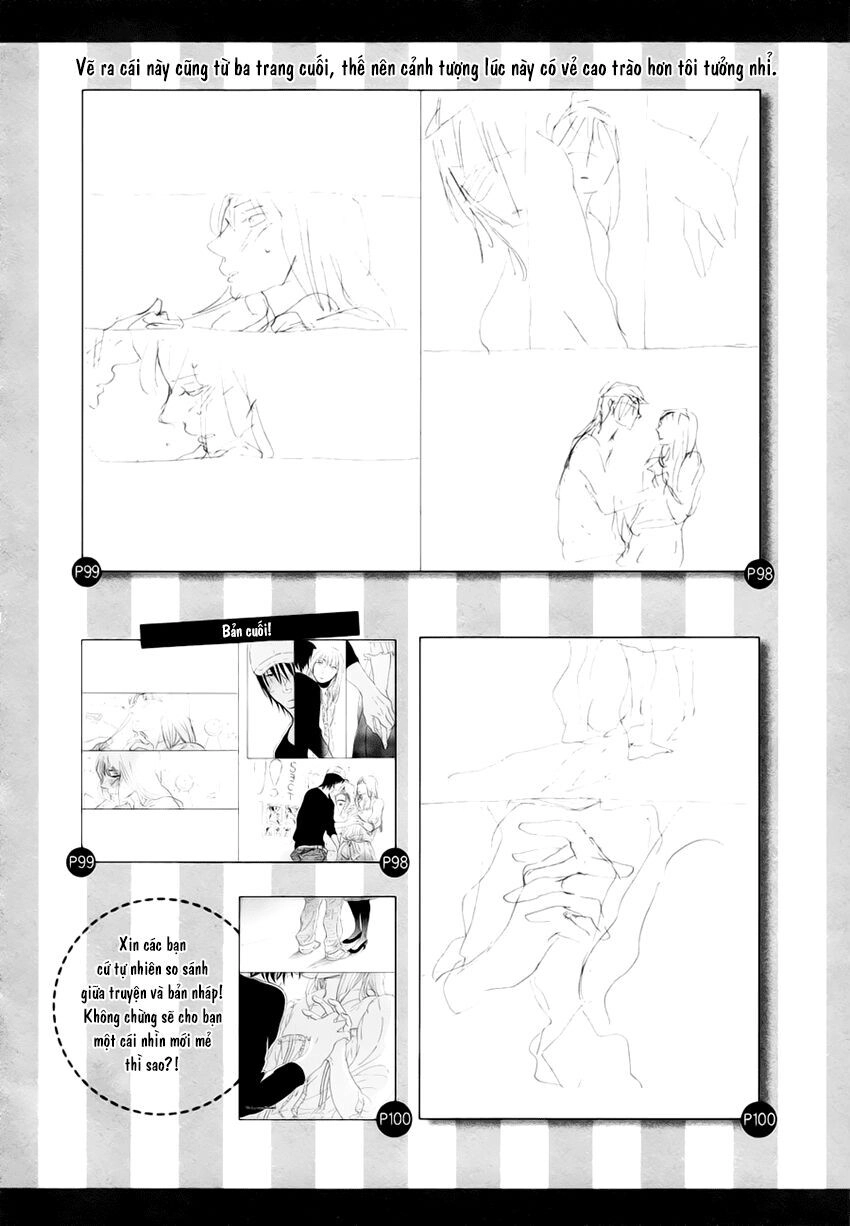 Vẽ ra cái này cũng từ ba trang cuối, thế nên cảnh tượng lúc này có vẻ cao trào hơn tôi tưởng nhỉ.

P99

P98

Bản cuối!

P99

P98

Xin các bạn cứ tự nhiên so sánh giữa truyện và bản nháp! Không chừng sẽ cho bạn một cái nhìn mới mẻ thì sao?!

P100

P100