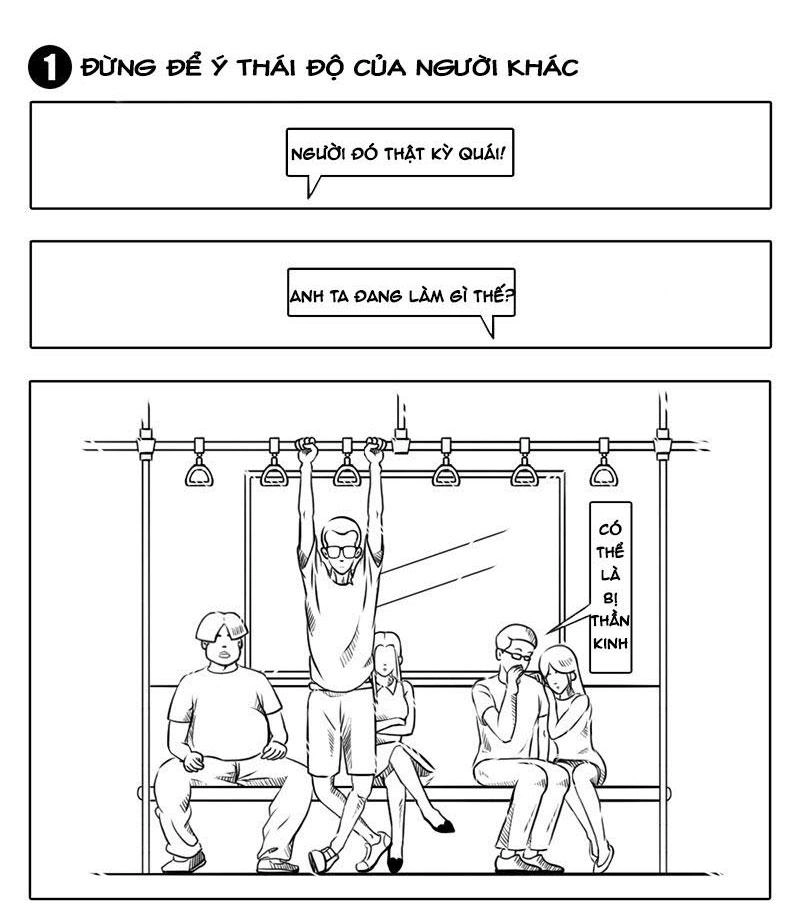 1 ĐỪNG ĐỂ Ý THÁI ĐỘ CỦA NGƯỜI KHÁC

NGƯỜI ĐÓ THẬT KỲ QUÁI!

ANH TA ĐANG LÀM GÌ THẾ?

CÓ THỂ LÀ BỊ THẦN KINH