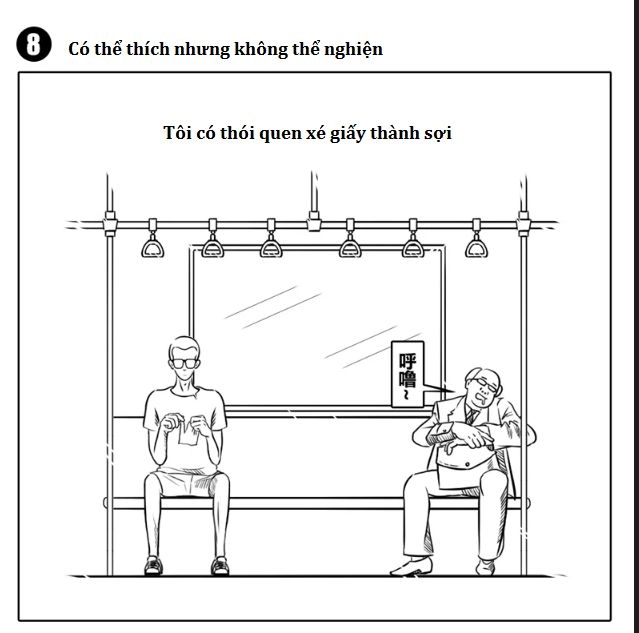 8 Có thể thích nhưng không thể nghiện

Tôi có thói quen xé giấy thành sợi

呼噜~