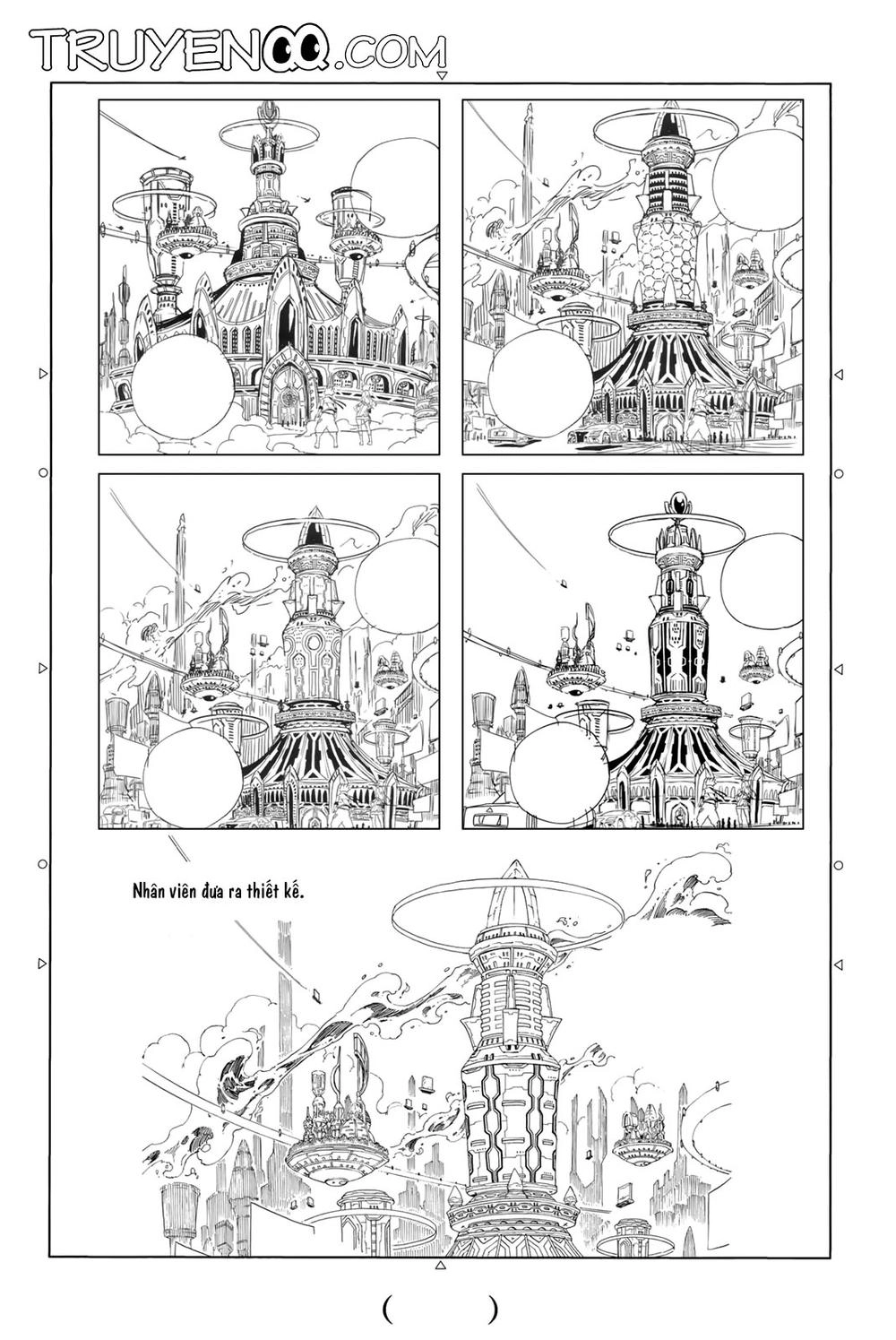 TRUYENQQ.COM

Nhân viên đưa ra thiết kế.

(          )