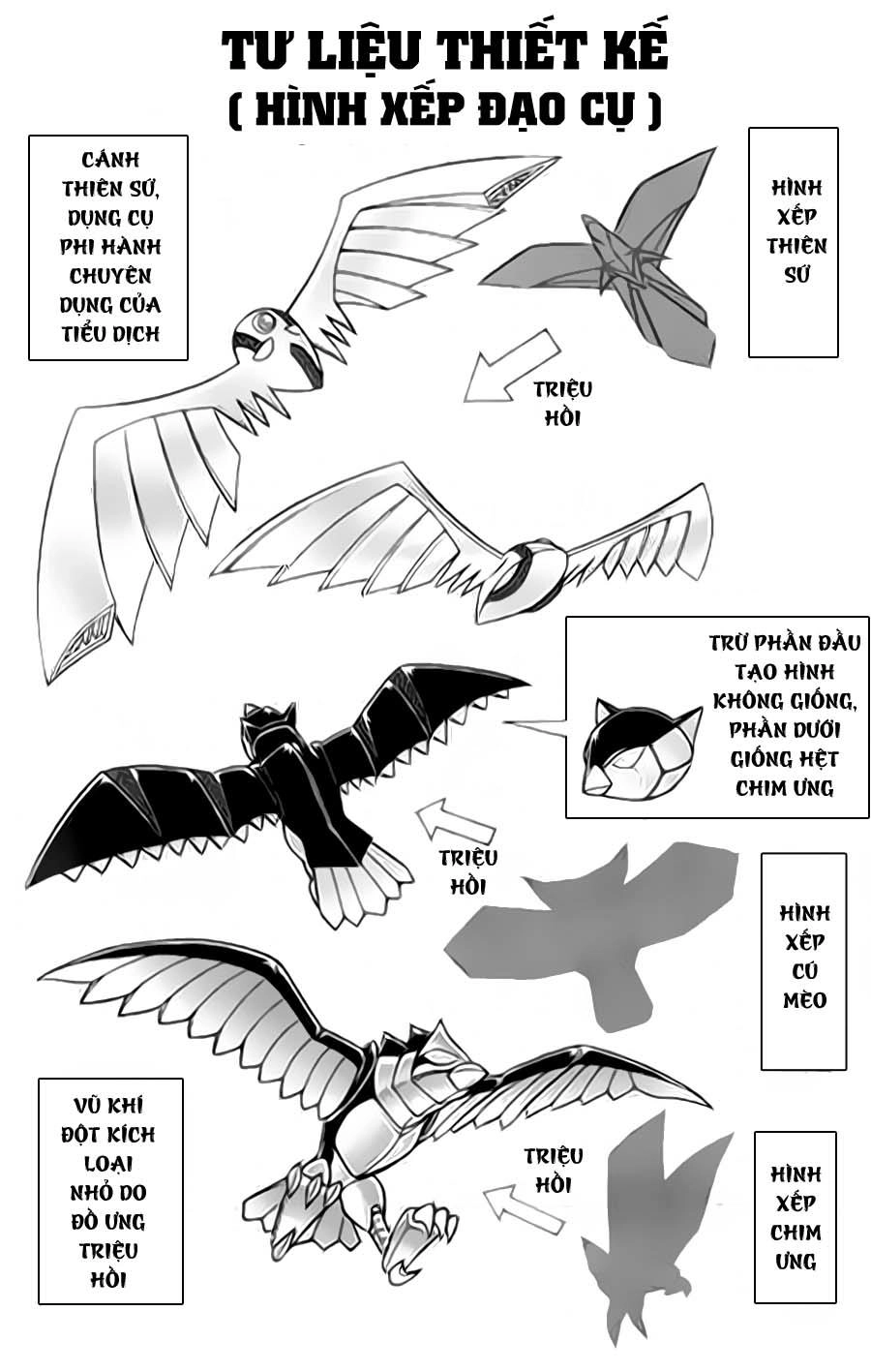 TƯ LIỆU THIẾT KẾ
( HÌNH XẾP ĐẠO CỤ )

CÁNH THIÊN SỨ, DỤNG CỤ PHI HÀNH CHUYÊN DỤNG CỦA TIỂU DỊCH

HÌNH XẾP THIÊN SỨ

TRIỆU HỒI

TRỪ PHẦN ĐẦU TẠO HÌNH KHÔNG GIỐNG, PHẦN DƯỚI GIỐNG HỆT CHIM ƯNG

TRIỆU HỒI

HÌNH XẾP CÚ MÈO

VŨ KHÍ ĐỘT KÍCH LOẠI NHỎ DO ĐỒ ƯNG TRIỆU HỒI

TRIỆU HỒI

HÌNH XẾP CHIM ƯNG