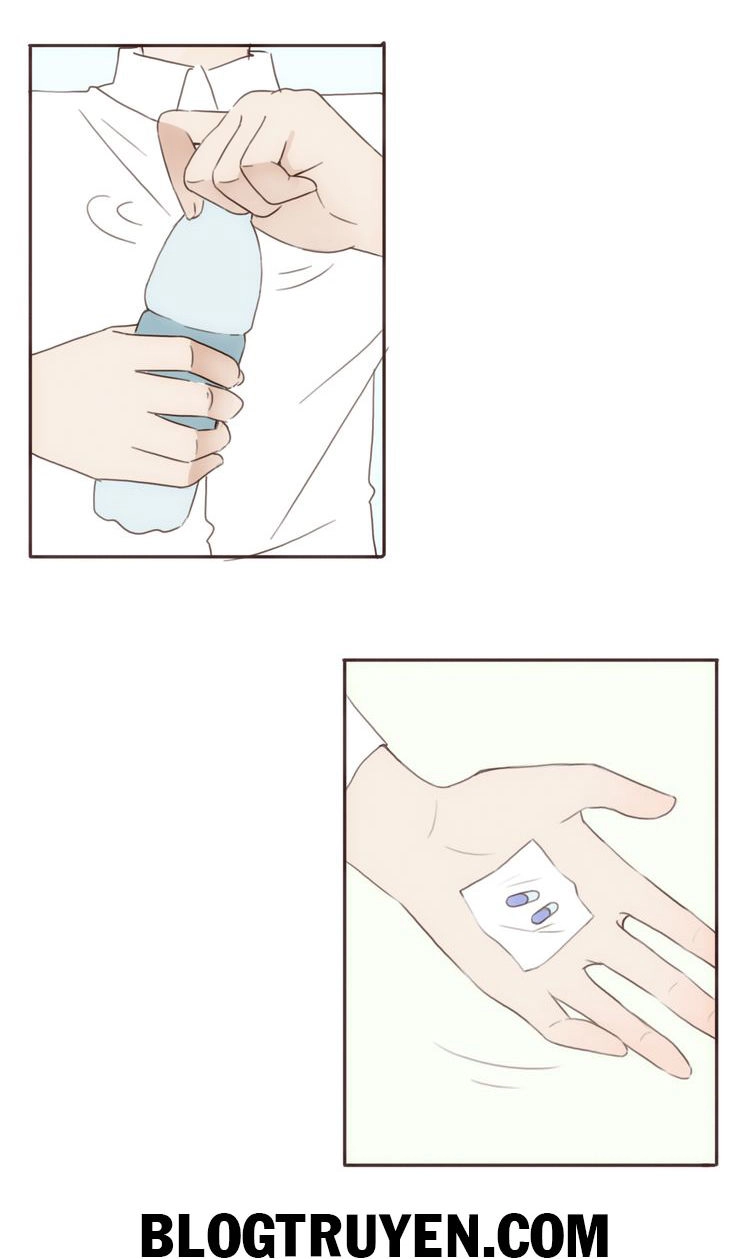 BLOGTRUYEN.COM