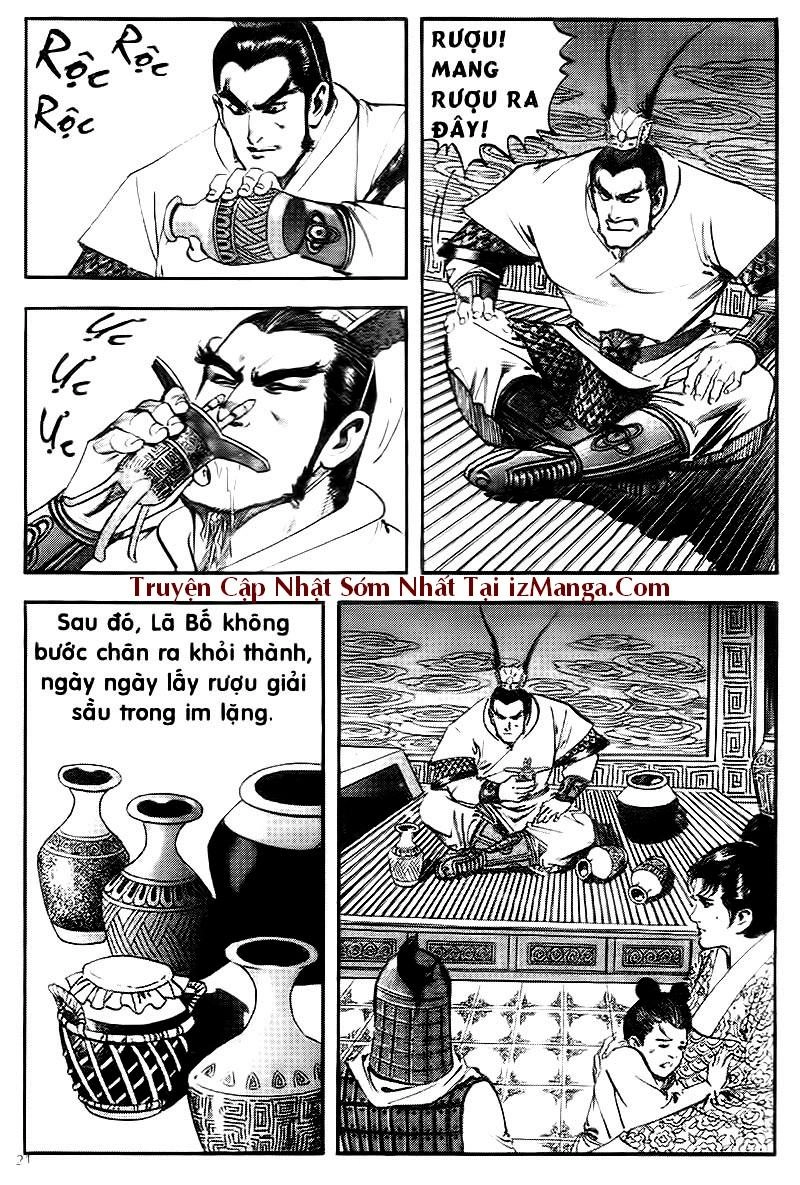 Rộc Rộc Rộc

RƯỢU! MANG RƯỢU RA ĐÂY!

Ực Ực Ực

Truyện Cập Nhật Sớm Nhất Tại izManga.Com

Sau đó, Lã Bố không bước chân ra khỏi thành, ngày ngày lấy rượu giải sầu trong im lặng.

21