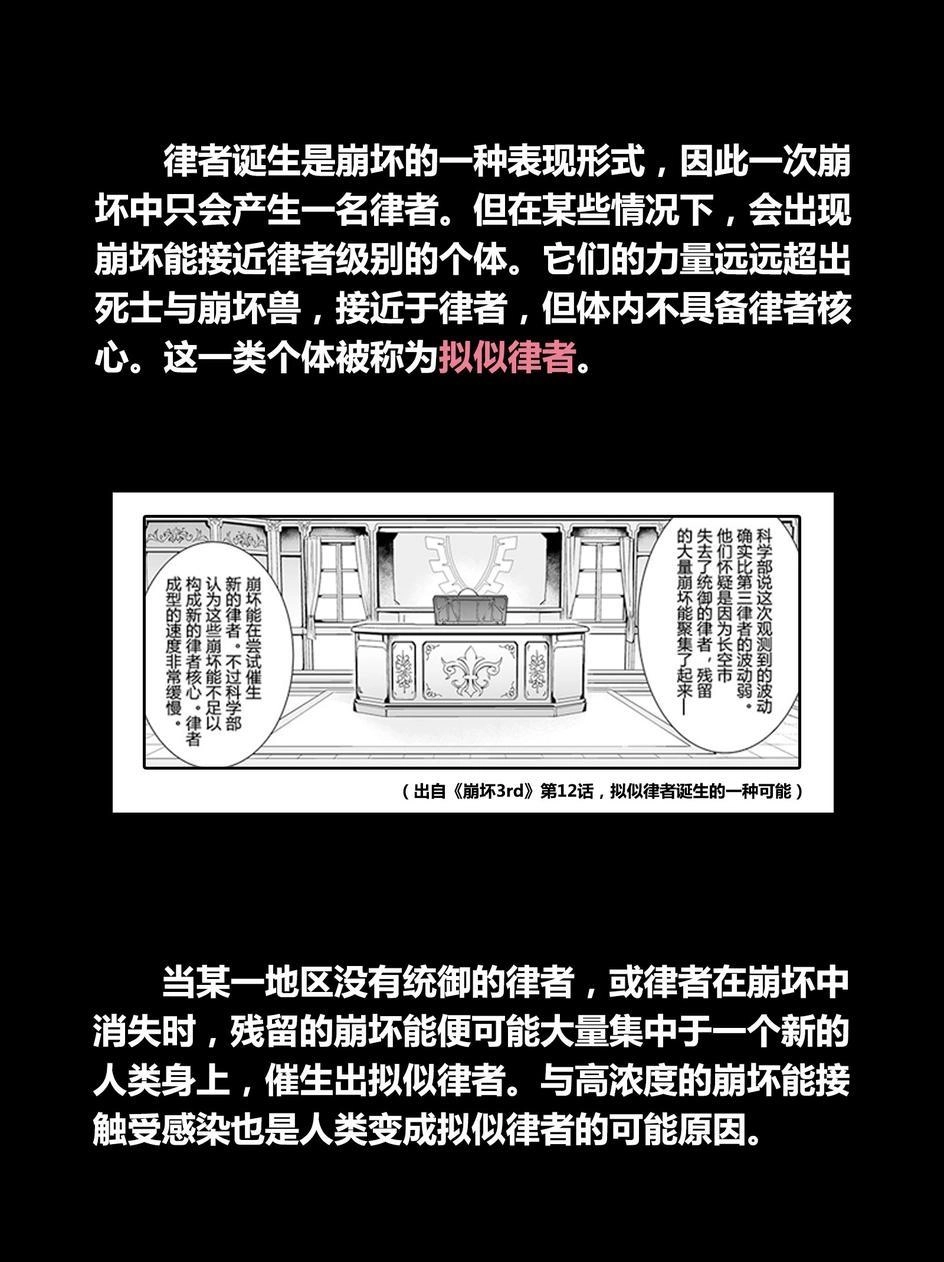 律者诞生是崩坏的一种表现形式，因此一次崩坏中只会产生一名律者。但在某些情况下，会出现崩坏能接近律者级别的个体。它们的力量远远超出死士与崩坏兽，接近于律者，但体内不具备律者核心。这一类个体被称为拟似律者。

科学部说这次观测到的波动确实比第三律者的波动弱。他们怀疑是因为长空市失去了统御的律者，残留的大量崩坏能聚集了起来——

崩坏能在尝试催生新的律者。不过科学部认为这些崩坏能不足以构成新的律者核心。律者成型的速度非常缓慢。

（出自《崩坏3rd》第12话，拟似律者诞生的一种可能）

当某一地区没有统御的律者，或律者在崩坏中消失时，残留的崩坏能便可能大量集中于一个新的人类身上，催生出拟似律者。与高浓度的崩坏能接触受感染也是人类变成拟似律者的可能原因。