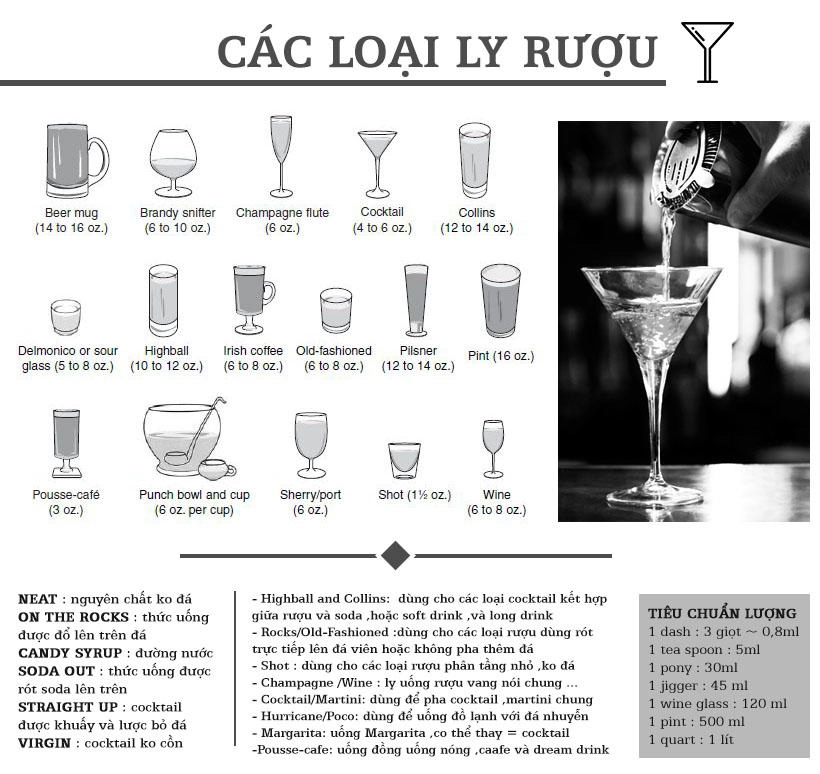 CÁC LOẠI LY RƯỢU

Beer mug
(14 to 16 oz.)

Brandy snifter
(6 to 10 oz.)

Champagne flute
(6 oz.)

Cocktail
(4 to 6 oz.)

Collins
(12 to 14 oz.)

Delmonico or sour glass (5 to 8 oz.)

Highball
(10 to 12 oz.)

Irish coffee
(6 to 8 oz.)

Old-fashioned
(6 to 8 oz.)

Pilsner
(12 to 14 oz.)

Pint (16 oz.)

Pousse-café
(3 oz.)

Punch bowl and cup
(6 oz. per cup)

Sherry/port
(6 oz.)

Shot (1½ oz.)

Wine
(6 to 8 oz.)

NEAT : nguyên chất ko đá
ON THE ROCKS : thức uống được đổ lên trên đá
CANDY SYRUP : đường nước
SODA OUT : thức uống được rót soda lên trên
STRAIGHT UP : cocktail được khuấy và lược bỏ đá
VIRGIN : cocktail ko cồn

- Highball and Collins: dùng cho các loại cocktail kết hợp giữa rượu và soda ,hoặc soft drink ,và long drink
- Rocks/Old-Fashioned :dùng cho các loại rượu dùng rót trực tiếp lên đá viên hoặc không pha thêm đá
- Shot : dùng cho các loại rượu phân tầng nhỏ ,ko đá
- Champagne /Wine : ly uống rượu vang nói chung ...
- Cocktail/Martini: dùng để pha cocktail ,martini chung
- Hurricane/Poco: dùng để uống đồ lạnh với đá nhuyễn
- Margarita: uống Margarita ,co thể thay = cocktail
-Pousse-cafe: uống đồng uống nóng ,caafe và dream drink

TIÊU CHUẨN LƯỢNG
1 dash : 3 giọt ~ 0,8ml
1 tea spoon : 5ml
1 pony : 30ml
1 jigger : 45 ml
1 wine glass : 120 ml
1 pint : 500 ml
1 quart : 1 lít