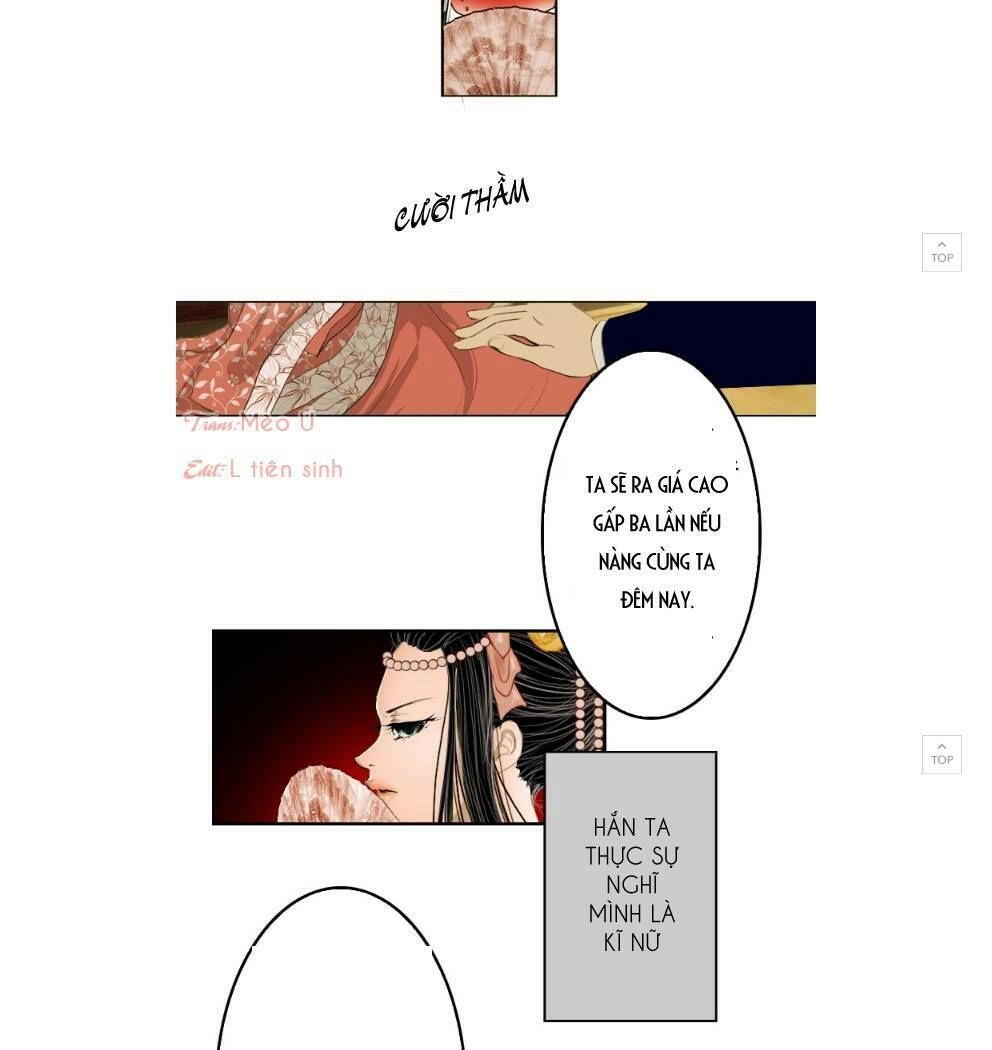 CƯỜI THẦM

TOP

Trans: Mèo Ú

Edit: L tiên sinh

TA SẼ RA GIÁ CAO GẤP BA LẦN NẾU NÀNG CÙNG TA ĐÊM NAY.

TOP

HẮN TA THỰC SỰ NGHĨ MÌNH LÀ KĨ NỮ