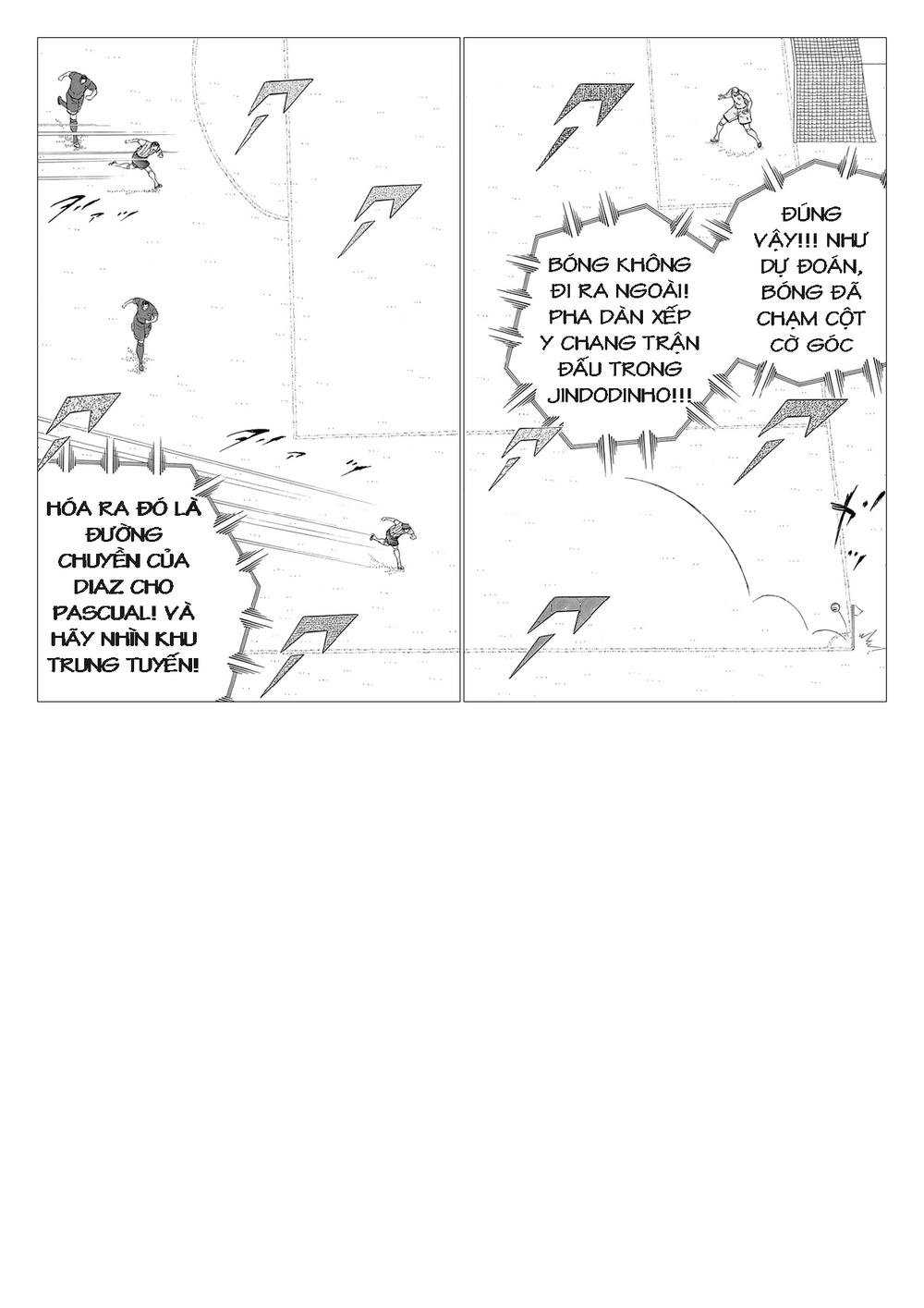 HÓA RA ĐÓ LÀ ĐƯỜNG CHUYỀN CỦA DIAZ CHO PASCUAL! VÀ HÃY NHÌN KHU TRUNG TUYẾN!

BÓNG KHÔNG ĐI RA NGOÀI! PHA DÀN XẾP Y CHANG TRẬN ĐẤU TRONG JINDODINHO!!!

ĐÚNG VẬY!!! NHƯ DỰ ĐOÁN, BÓNG ĐÃ CHẠM CỘT CỜ GÓC