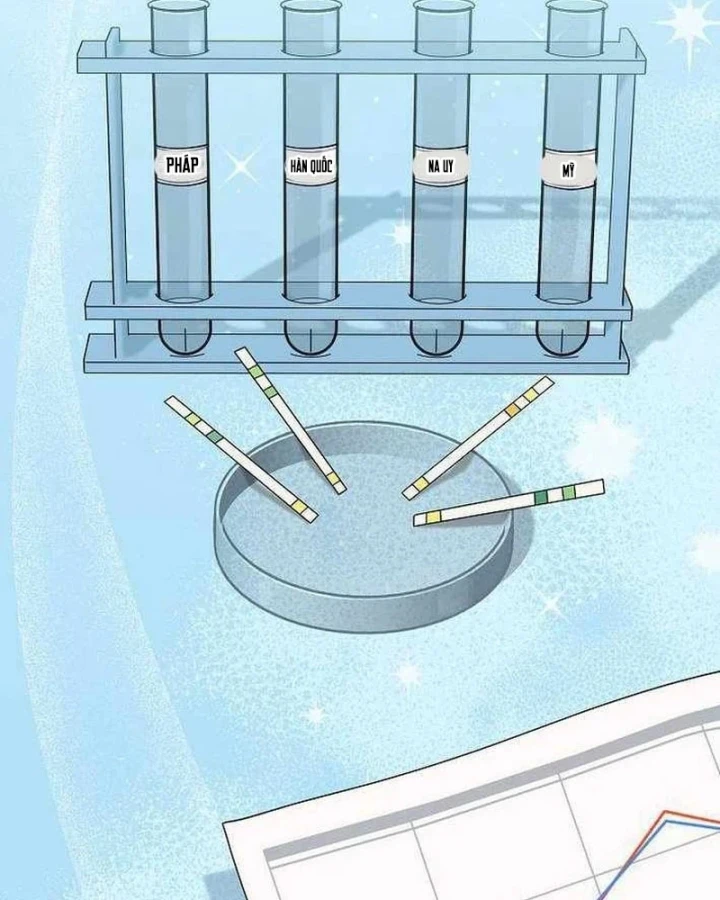 PHÁP

HÀN QUỐC

NA UY

MỸ