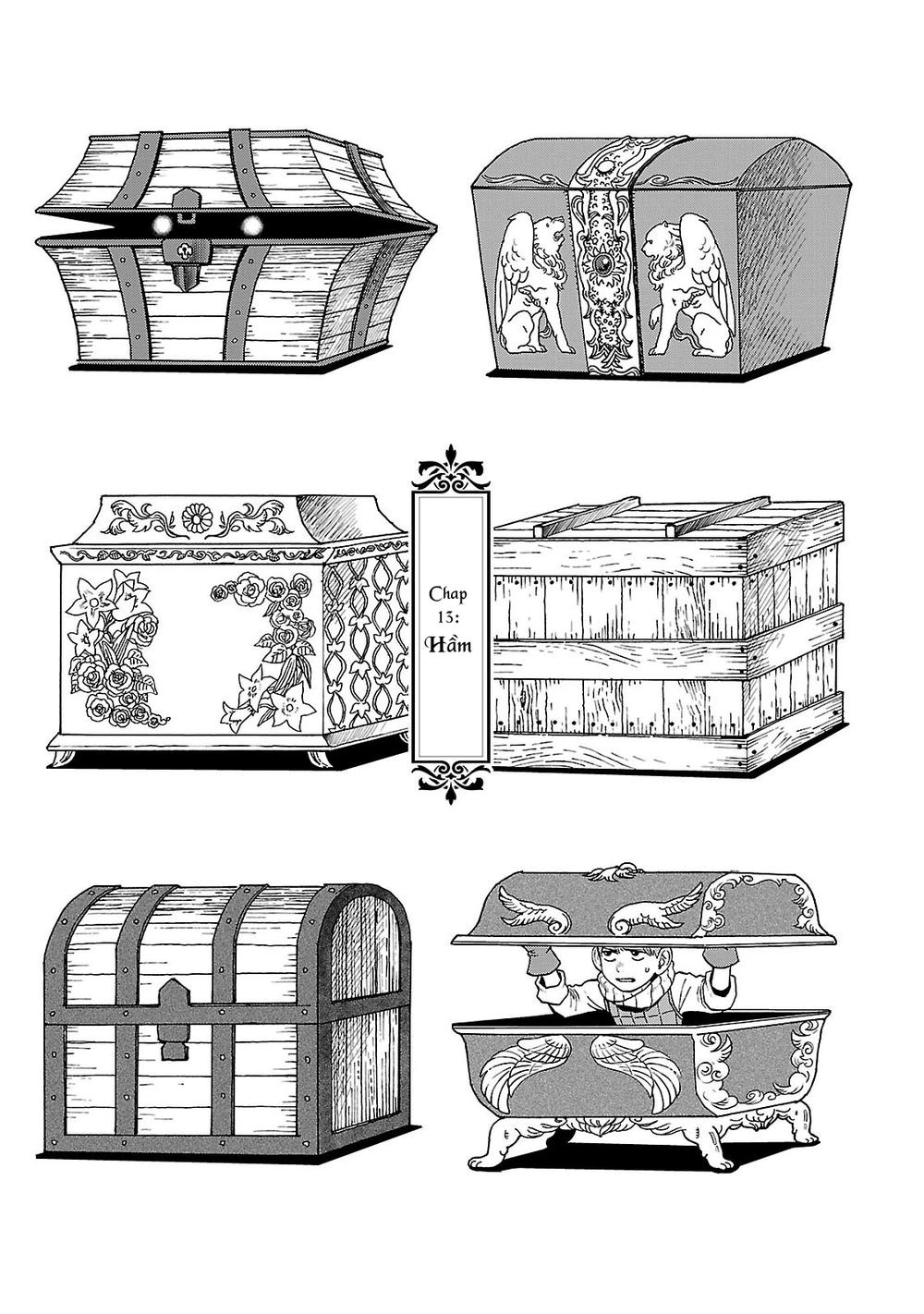 Chap 13:
Hầm