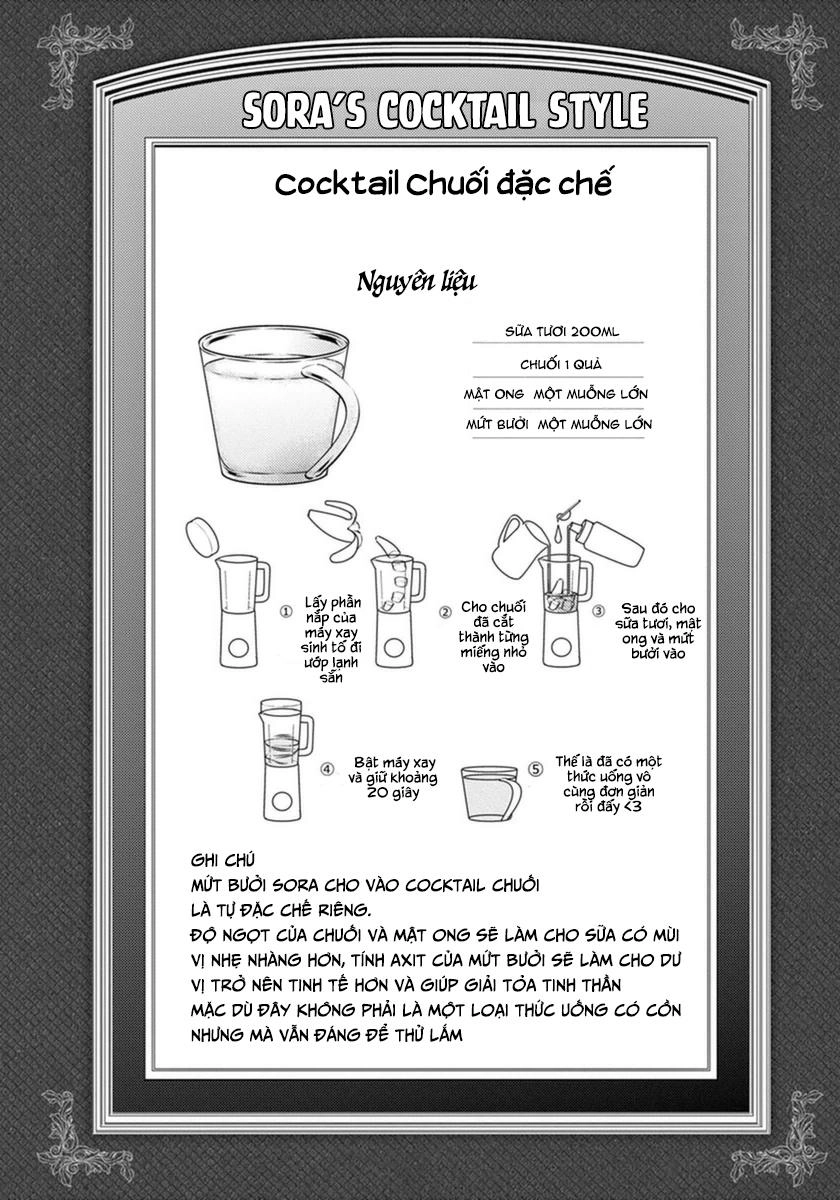 SORA'S COCKTAIL STYLE

Cocktail Chuối đặc chế

Nguyên liệu

SỮA TƯƠI 200ML

CHUỐI 1 QUẢ

MẬT ONG MỘT MUỖNG LỚN

MỨT BƯỞI MỘT MUỖNG LỚN

① Lấy phần nắp của máy xay sinh tố đi ướp lạnh sẵn

② Cho chuối đã cắt thành từng miếng nhỏ vào

③ Sau đó cho sữa tươi, mật ong và mứt bưởi vào

④ Bật máy xay và giữ khoảng 20 giây

⑤ Thế là đã có một thức uống vô cùng đơn giản rồi đấy <3

GHI CHÚ
MỨT BƯỞI SORA CHO VÀO COCKTAIL CHUỐI LÀ TỰ ĐẶC CHẾ RIÊNG.
ĐỘ NGỌT CỦA CHUỐI VÀ MẬT ONG SẼ LÀM CHO SỮA CÓ MÙI VỊ NHẸ NHÀNG HƠN, TÍNH AXIT CỦA MỨT BƯỞI SẼ LÀM CHO DƯ VỊ TRỞ NÊN TINH TẾ HƠN VÀ GIÚP GIẢI TỎA TINH THẦN
MẶC DÙ ĐÂY KHÔNG PHẢI LÀ MỘT LOẠI THỨC UỐNG CÓ CỒN NHƯNG MÀ VẪN ĐÁNG ĐỂ THỬ LẮM