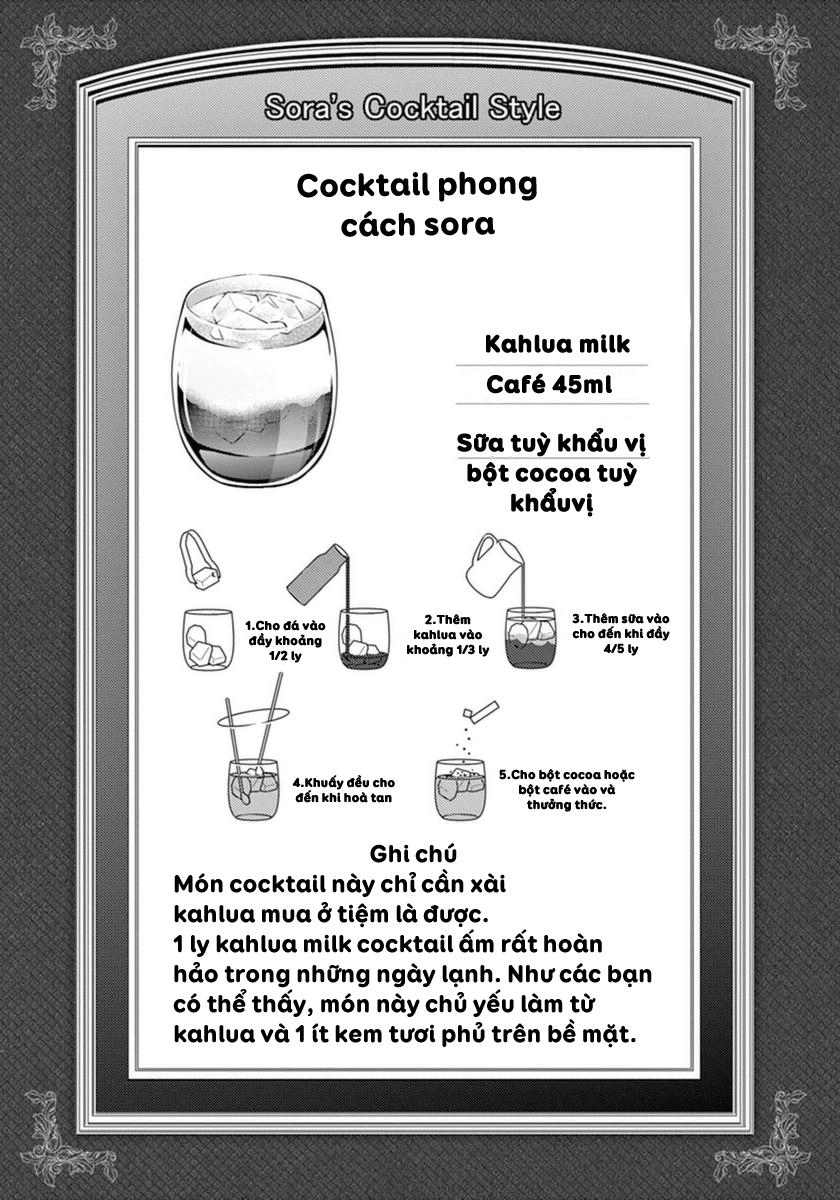 Sora's Cocktail Style

Cocktail phong cách sora

Kahlua milk

Café 45ml

Sữa tuỳ khẩu vị
bột cocoa tuỳ khẩuvị

1.Cho đá vào đầy khoảng 1/2 ly

2.Thêm kahlua vào khoảng 1/3 ly

3.Thêm sữa vào cho đến khi đầy 4/5 ly

4.Khuấy đều cho đến khi hoà tan

5.Cho bột cocoa hoặc bột café vào và thưởng thức.

Ghi chú
Món cocktail này chỉ cần xài kahlua mua ở tiệm là được.
1 ly kahlua milk cocktail ấm rất hoàn hảo trong những ngày lạnh. Như các bạn có thể thấy, món này chủ yếu làm từ kahlua và 1 ít kem tươi phủ trên bề mặt.