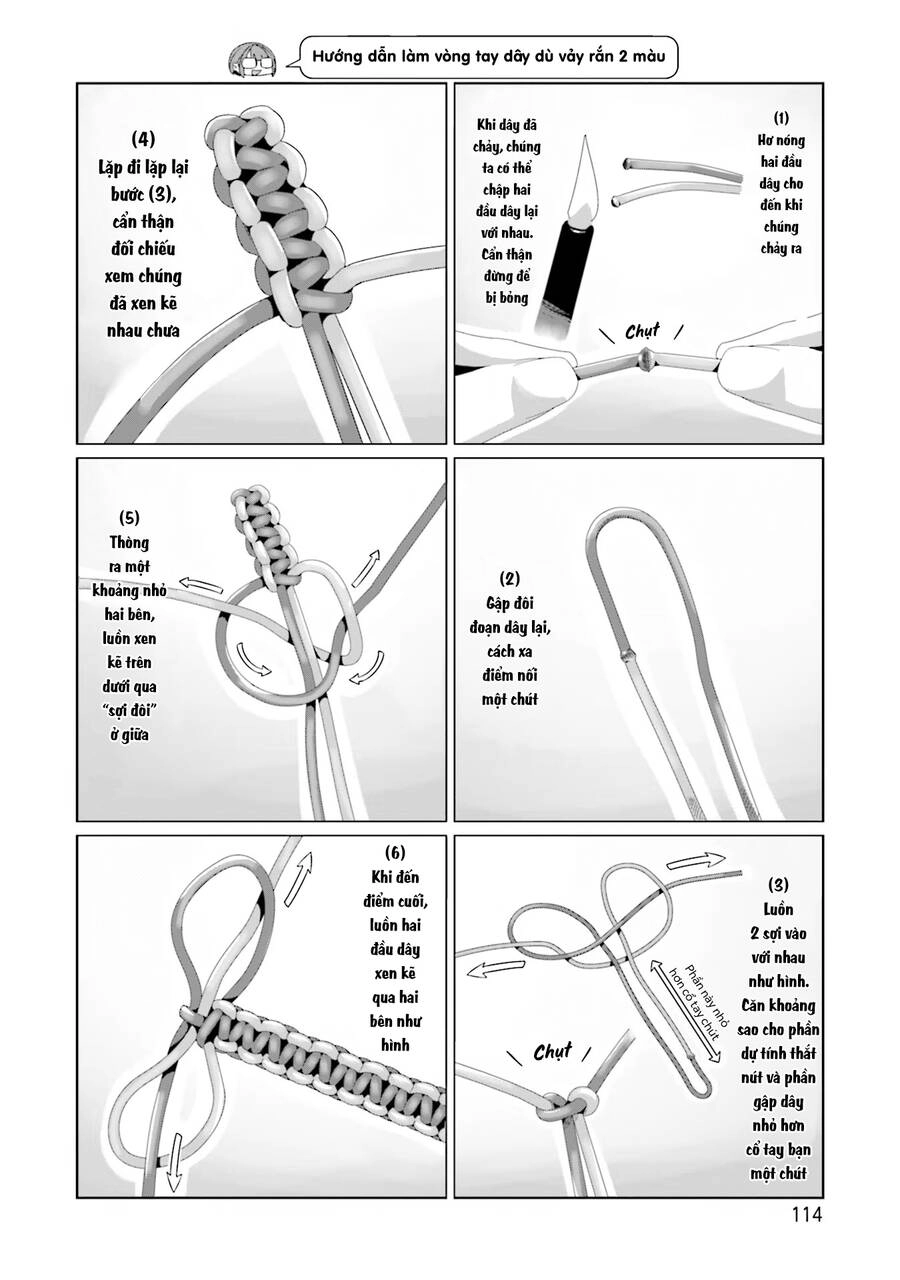 Hướng dẫn làm vòng tay dây dù vảy rắn 2 màu

(1)
Hơ nóng hai đầu dây cho đến khi chúng chảy ra

Khi dây đã chảy, chúng ta có thể chập hai đầu dây lại với nhau. Cẩn thận đừng để bị bỏng

Chụt

(2)
Gập đôi đoạn dây lại, cách xa điểm nối một chút

(3)
Luồn 2 sợi vào với nhau như hình. Căn khoảng sao cho phần dự tính thắt nút và phần gập dây nhỏ hơn cổ tay bạn một chút

Phần này nhỏ hơn cổ tay chút

Chụt

(4)
Lặp đi lặp lại bước (3), cẩn thận đối chiếu xem chúng đã xen kẽ nhau chưa

(5)
Thòng ra một khoảng nhỏ hai bên, luồn xen kẽ trên dưới qua "sợi đôi" ở giữa

(6)
Khi đến điểm cuối, luồn hai đầu dây xen kẽ qua hai bên như hình

114